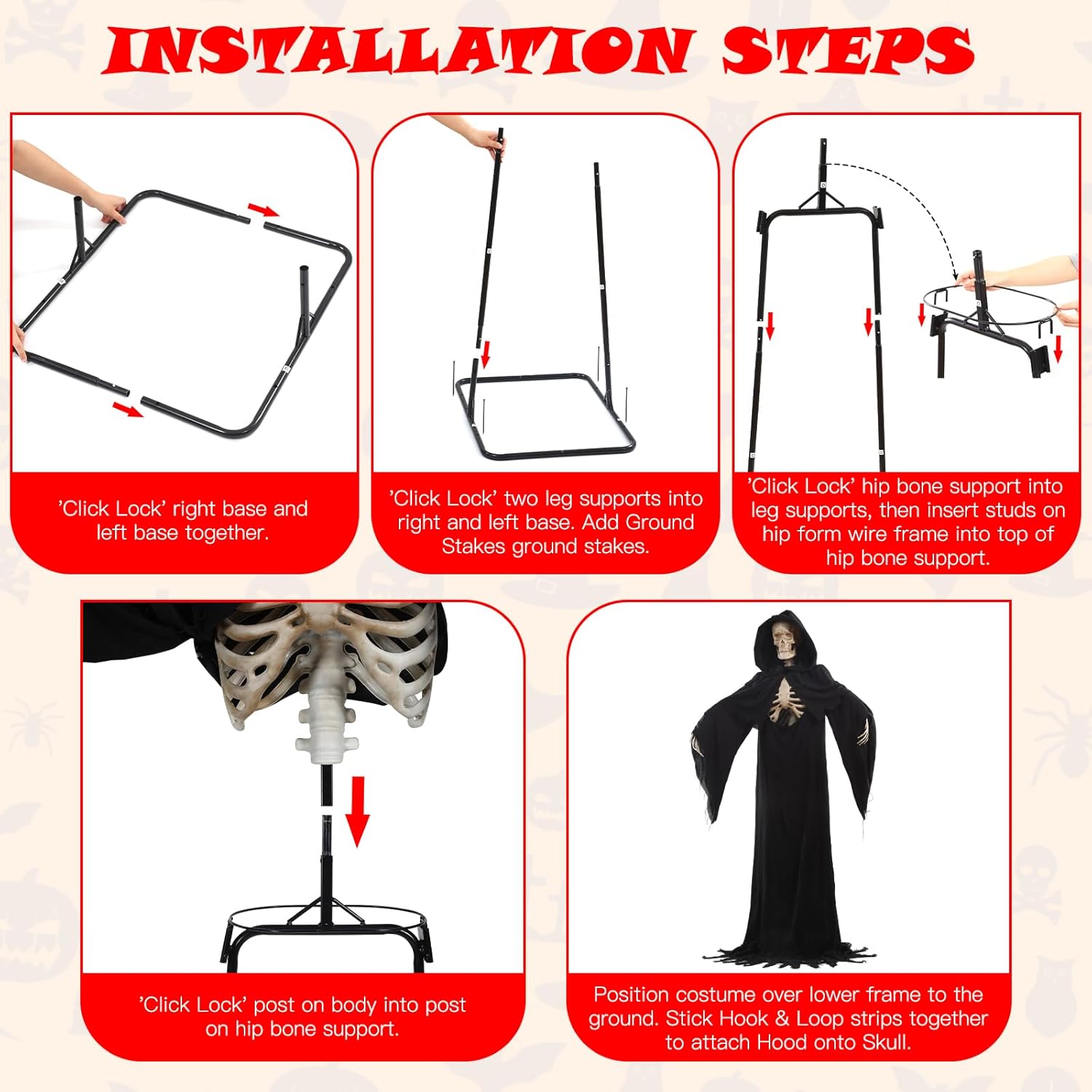 INSTALLATION STEPS

'Click Lock' right base and left base together.

'Click Lock' two leg supports into right and left base. Add Ground Stakes ground stakes.

'Click Lock' hip bone support into leg supports, then insert studs on hip form wire frame into top of hip bone support.

'Click Lock' post on body into post on hip bone support.

Position costume over lower frame to the ground. Stick Hook & Loop strips together to attach Hood onto Skull.